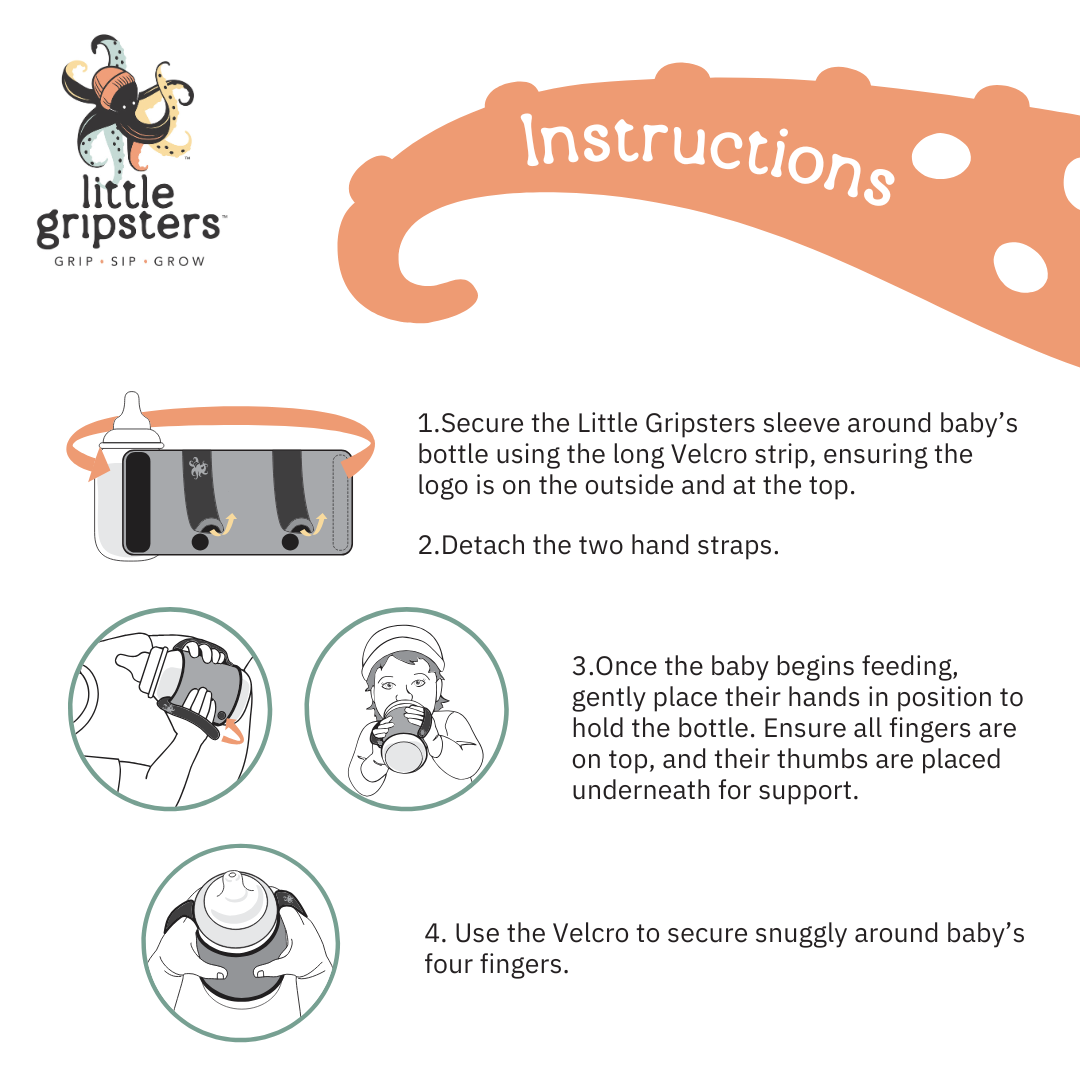 little gripsters™
GRIP • SIP • GROW

Instructions

1.Secure the Little Gripsters sleeve around baby's bottle using the long Velcro strip, ensuring the logo is on the outside and at the top.

2.Detach the two hand straps.

3.Once the baby begins feeding, gently place their hands in position to hold the bottle. Ensure all fingers are on top, and their thumbs are placed underneath for support.

4. Use the Velcro to secure snuggly around baby's four fingers.